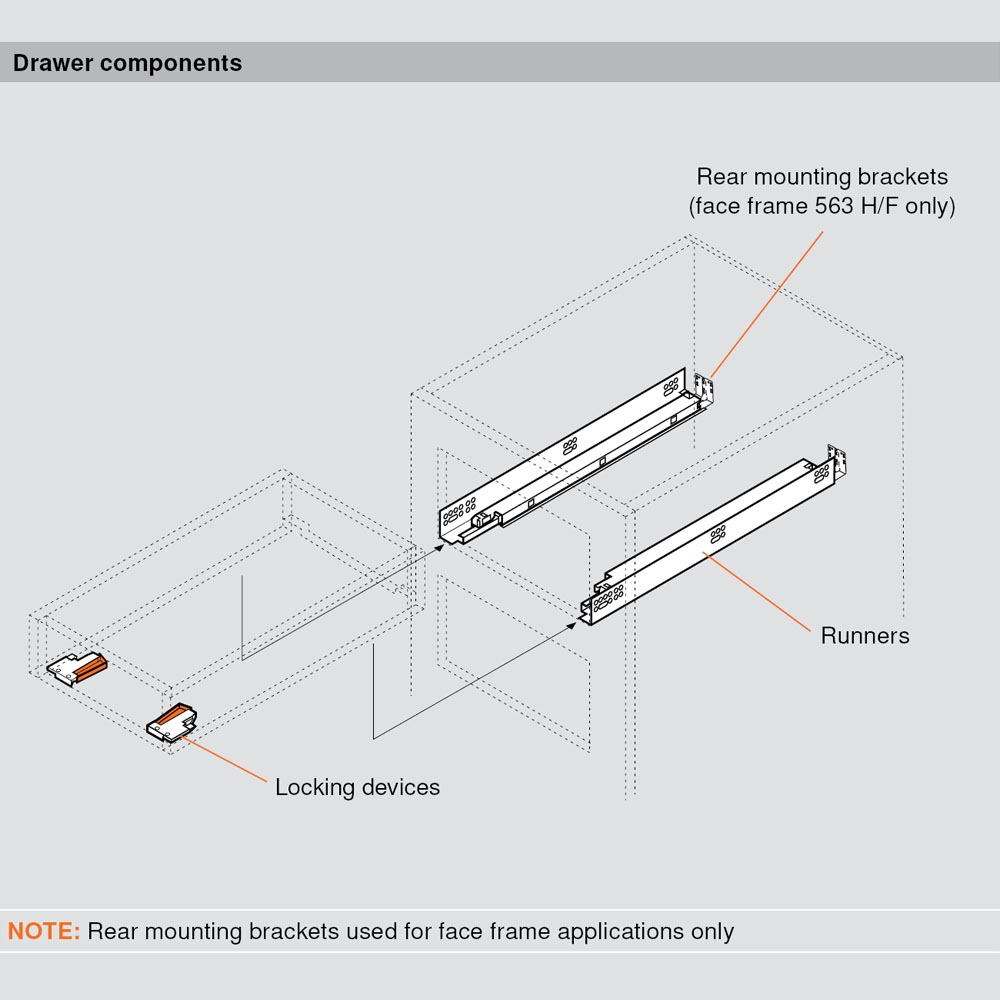 Drawer components

Rear mounting brackets
(face frame 563 H/F only)

Runners

Locking devices

NOTE: Rear mounting brackets used for face frame applications only