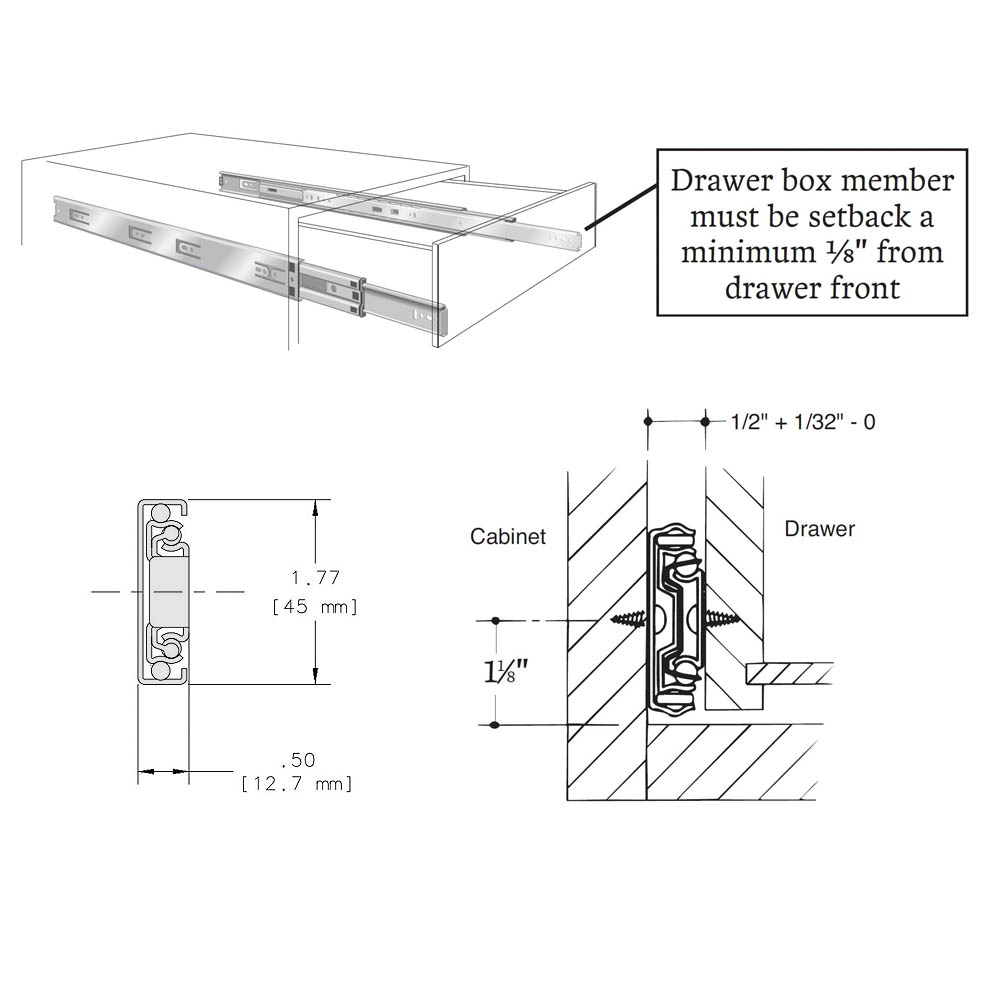 Drawer box member must be setback a minimum ⅛" from drawer front

1.77
[45 mm]

.50
[12.7 mm]

1/2" + 1/32" - 0

Cabinet

Drawer

1⅛"